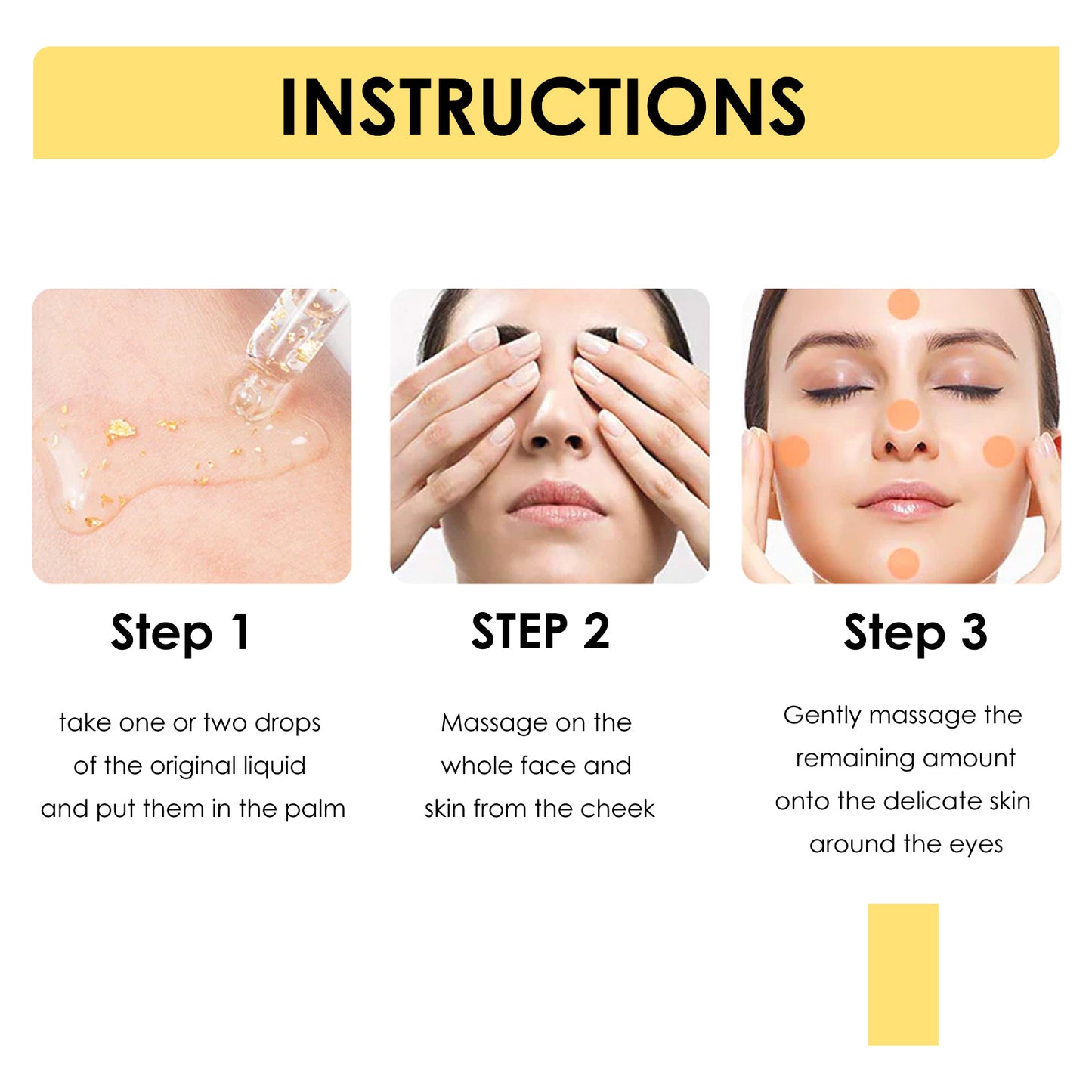 INSTRUCTIONS

Step 1

take one or two drops of the original liquid and put them in the palm

STEP 2

Massage on the whole face and skin from the cheek

Step 3

Gently massage the remaining amount onto the delicate skin around the eyes